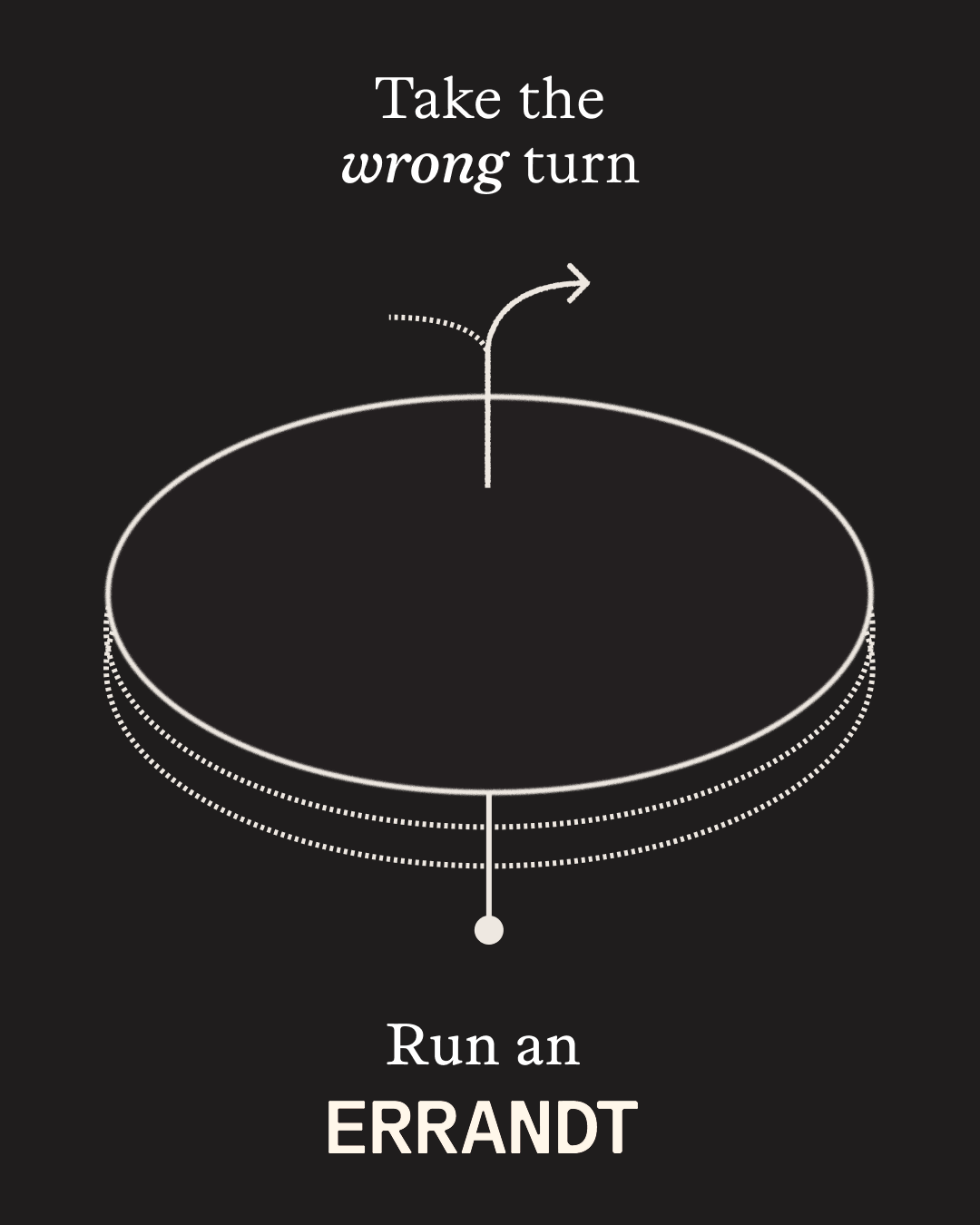 Take the
wrong turn

Run an
ERRANDT